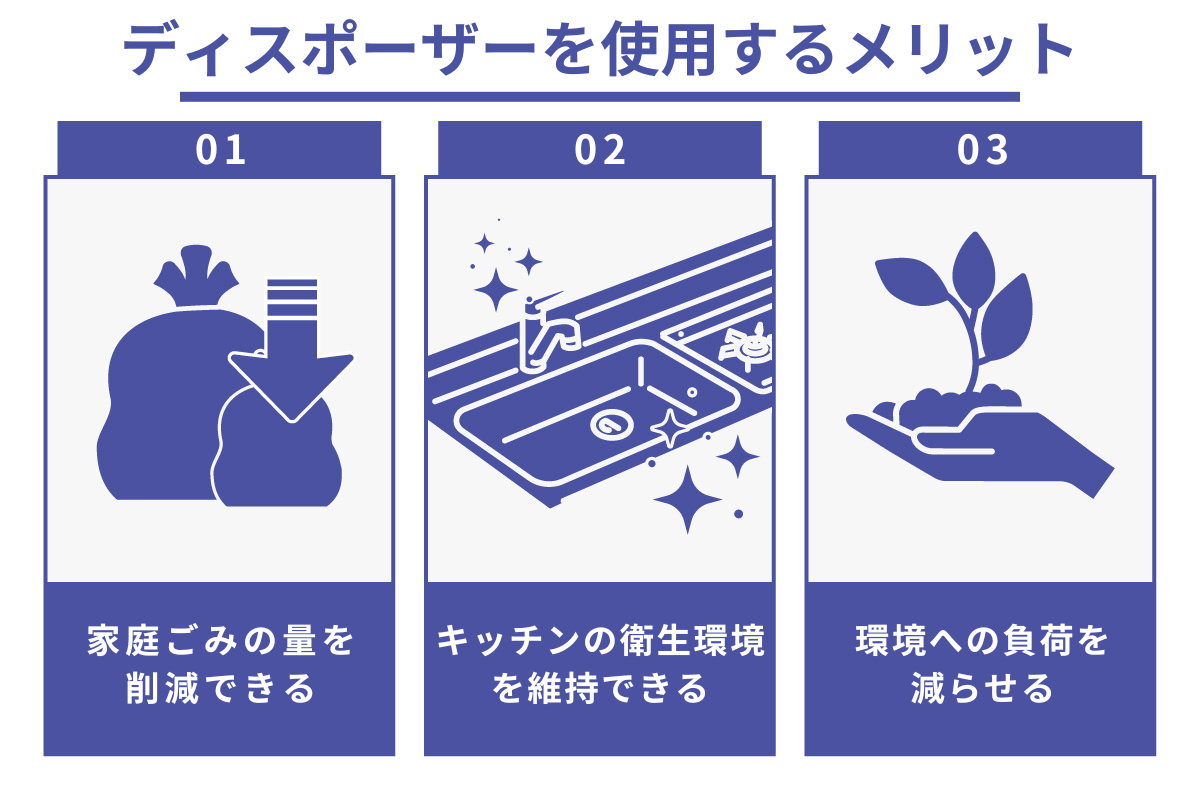 ディスポーザーを使用するメリット

01

家庭ごみの量を削減できる

02

キッチンの衛生環境を維持できる

03

環境への負荷を減らせる