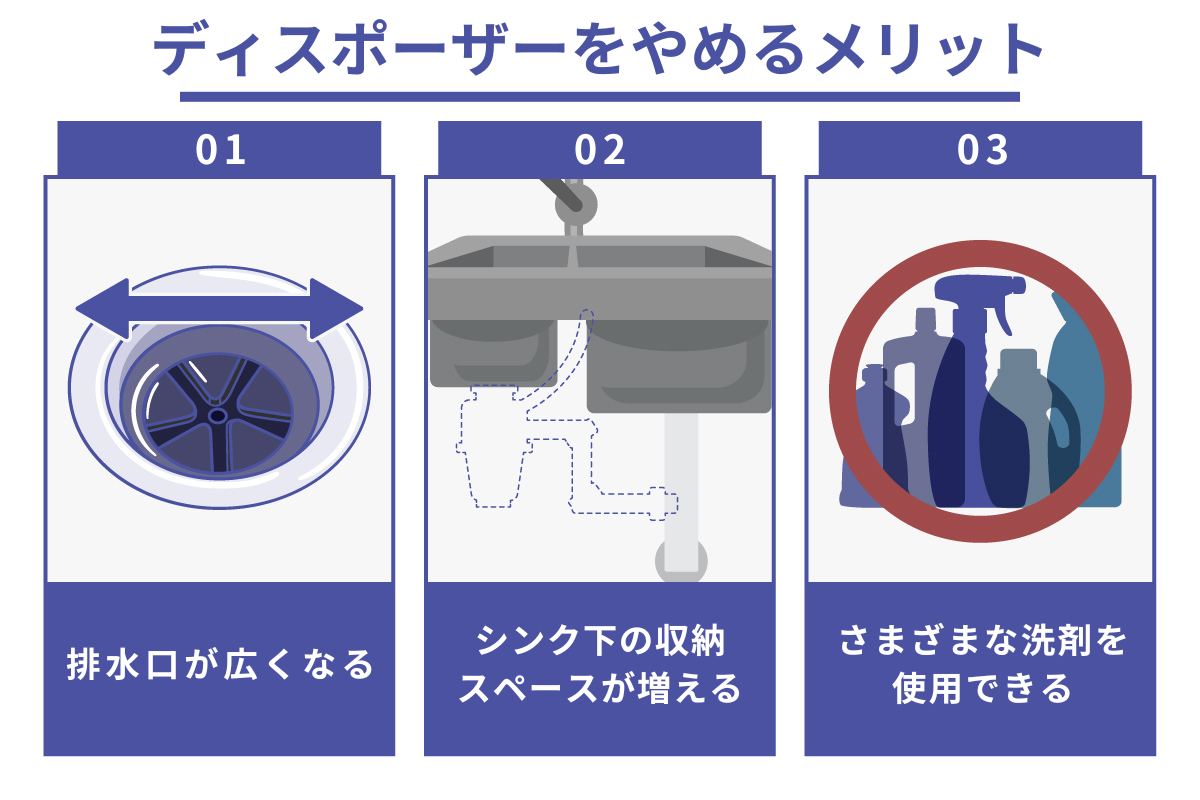 ディスポーザーをやめるメリット

01

排水口が広くなる

02

シンク下の収納スペースが増える

03

さまざまな洗剤を使用できる