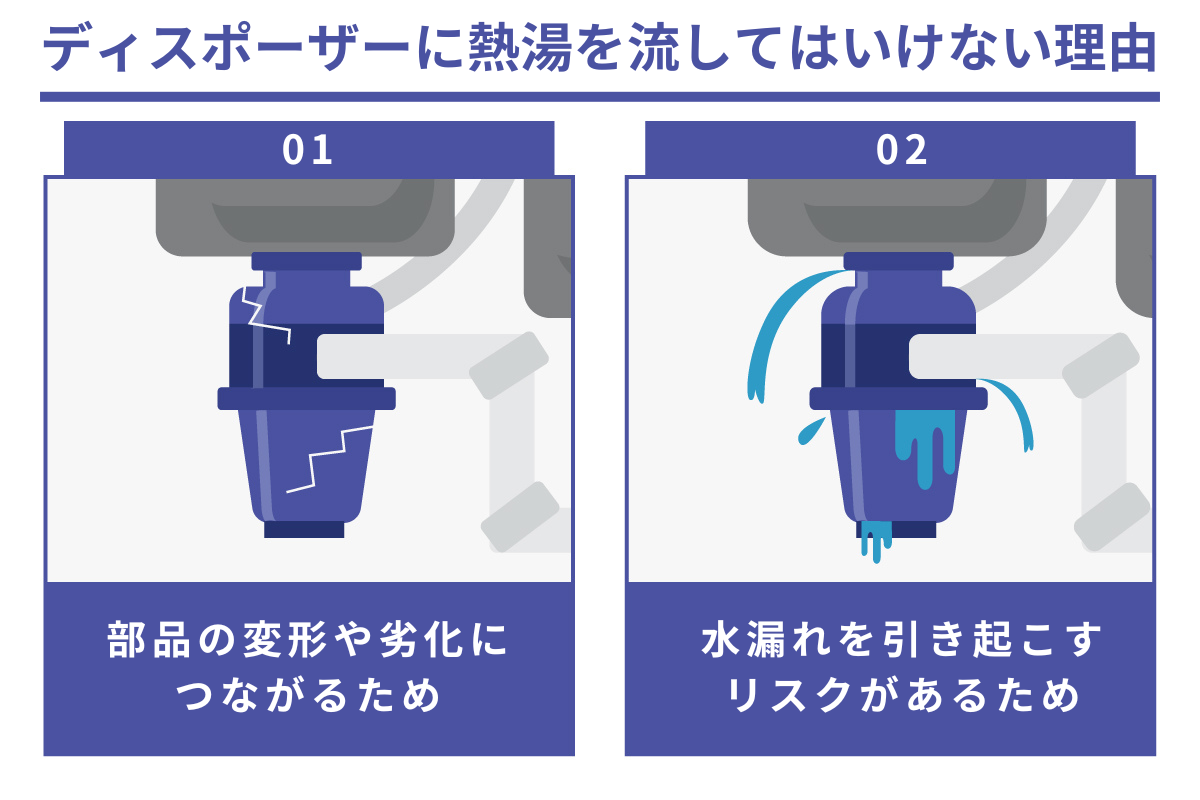 ディスポーザーに熱湯を流してはいけない理由

01

部品の変形や劣化につながるため

02

水漏れを引き起こすリスクがあるため