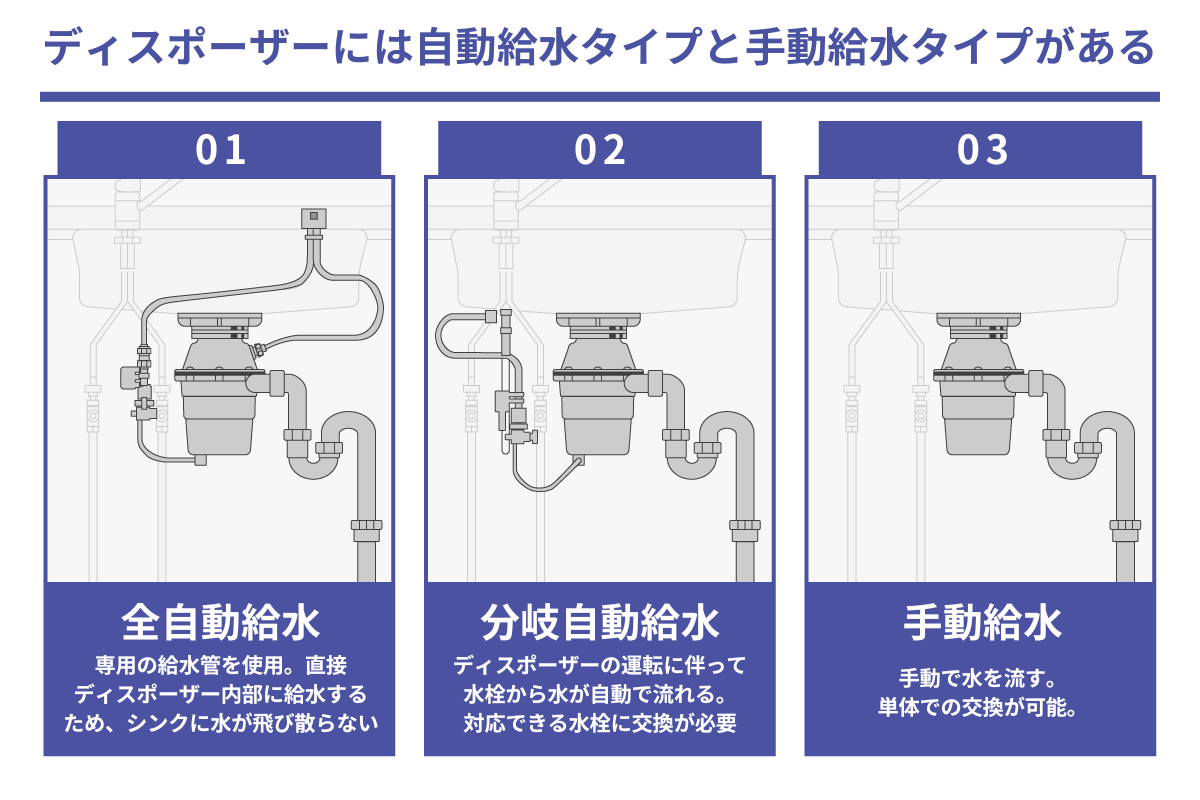 ディスポーザーには自動給水タイプと手動給水タイプがある

01

全自動給水

専用の給水管を使用。直接ディスポーザー内部に給水するため、シンクに水が飛び散らない

02

分岐自動給水

ディスポーザーの運転に伴って水栓から水が自動で流れる。対応できる水栓に交換が必要

03

手動給水

手動で水を流す。単体での交換が可能。