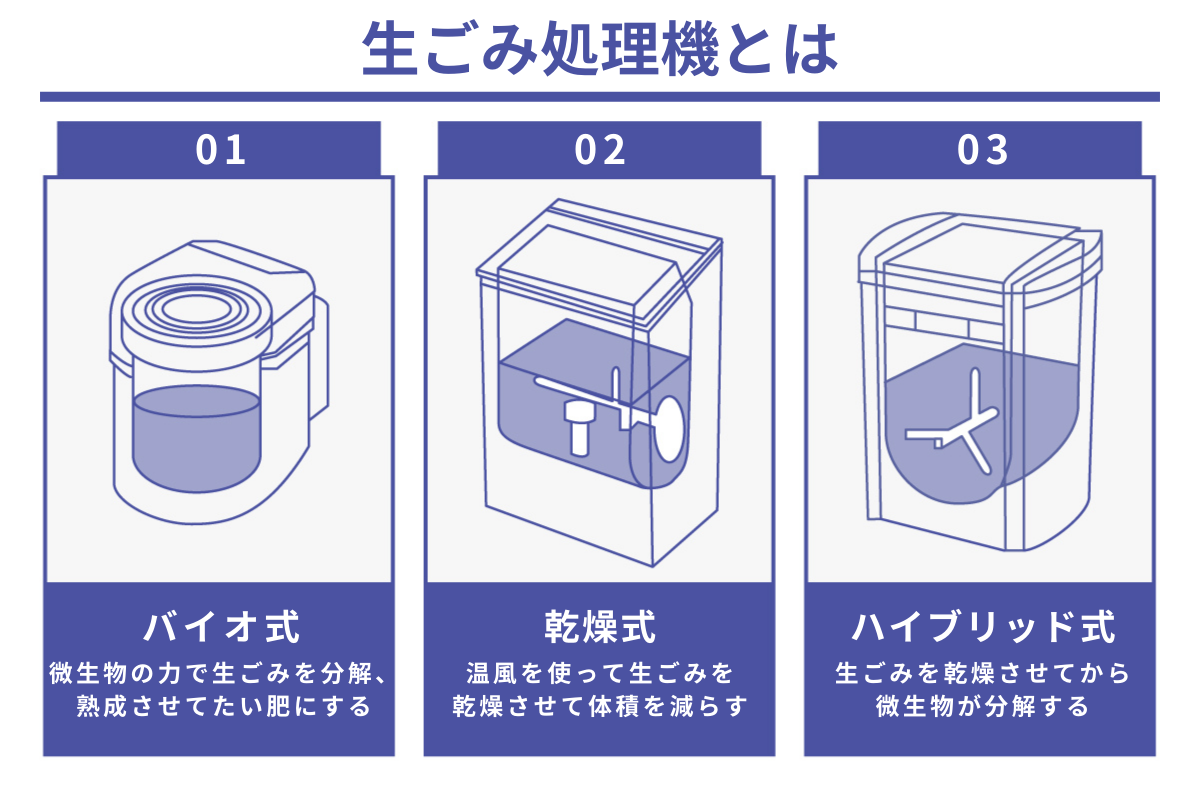 生ごみ処理機とは

01

バイオ式

微生物の力で生ごみを分解、熟成させてたい肥にする

02

乾燥式

温風を使って生ごみを乾燥させて体積を減らす

03

ハイブリッド式

生ごみを乾燥させてから微生物が分解する