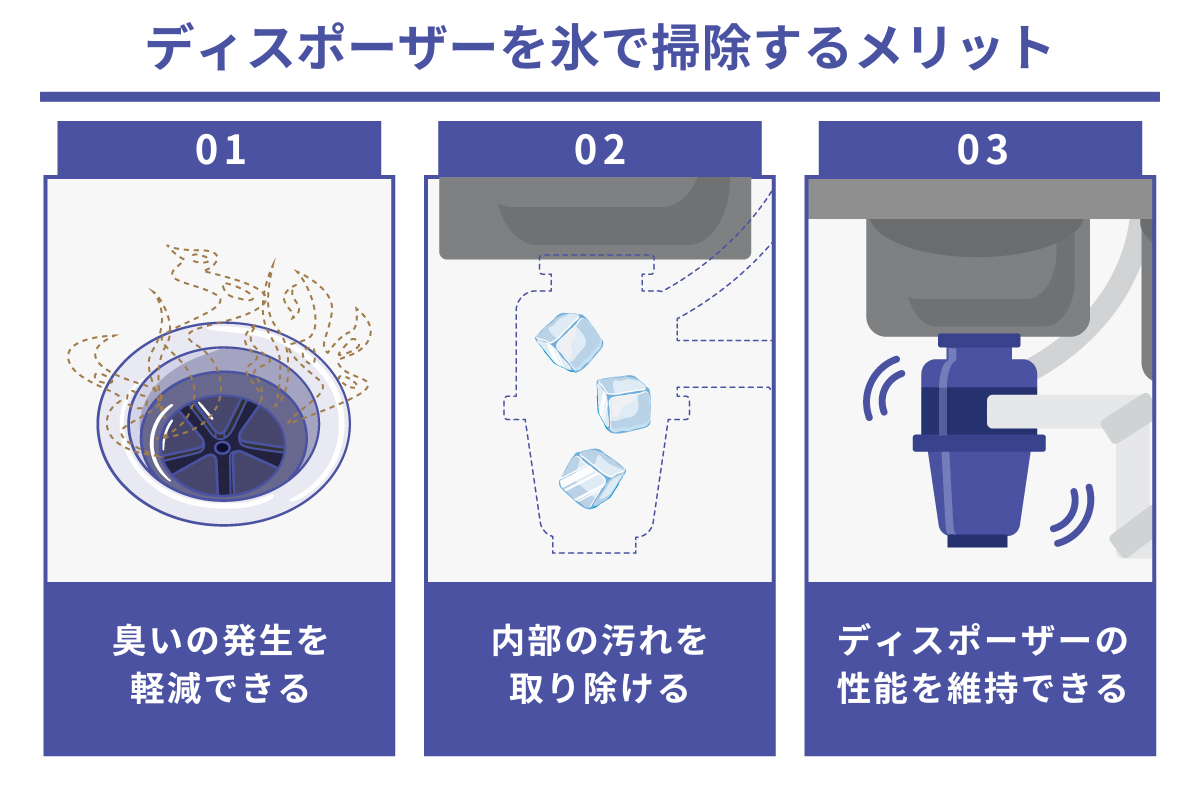 ディスポーザーを氷で掃除するメリット

01

臭いの発生を軽減できる

02

内部の汚れを取り除ける

03

ディスポーザーの性能を維持できる