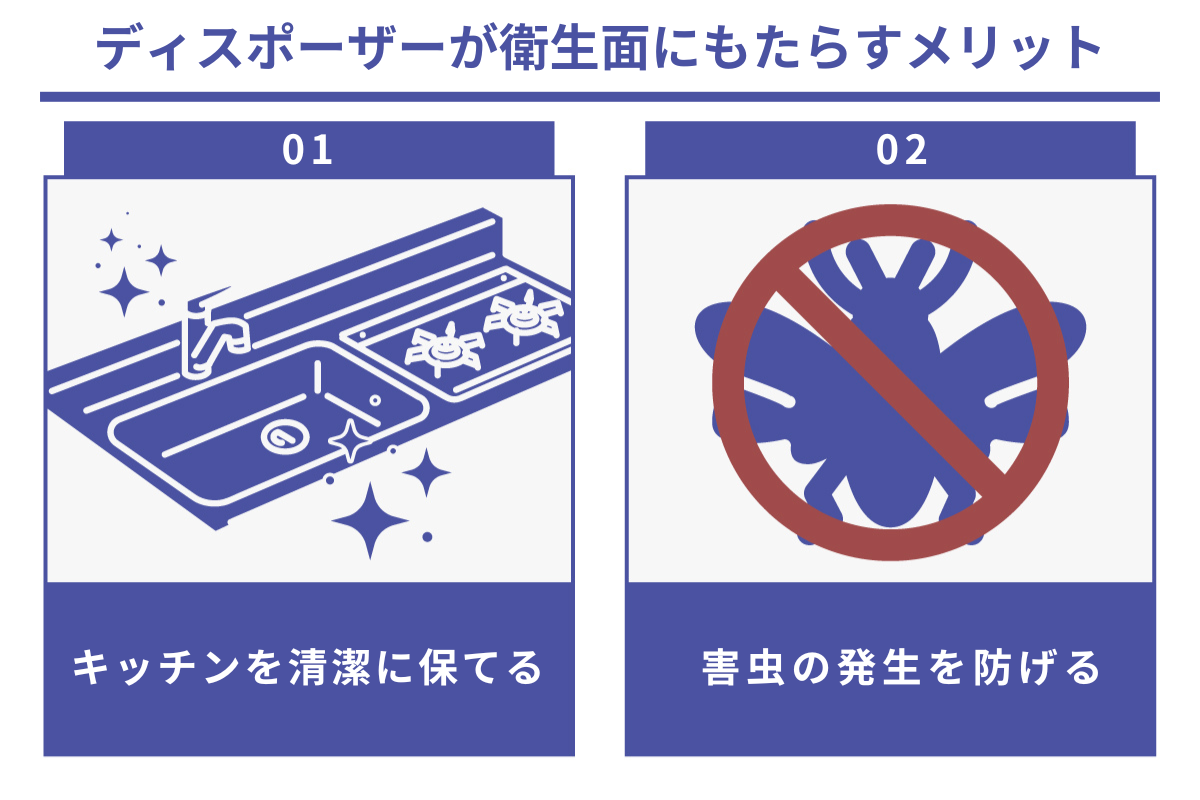 ディスポーザーが衛生面にもたらすメリット

01

キッチンを清潔に保てる

02

害虫の発生を防げる