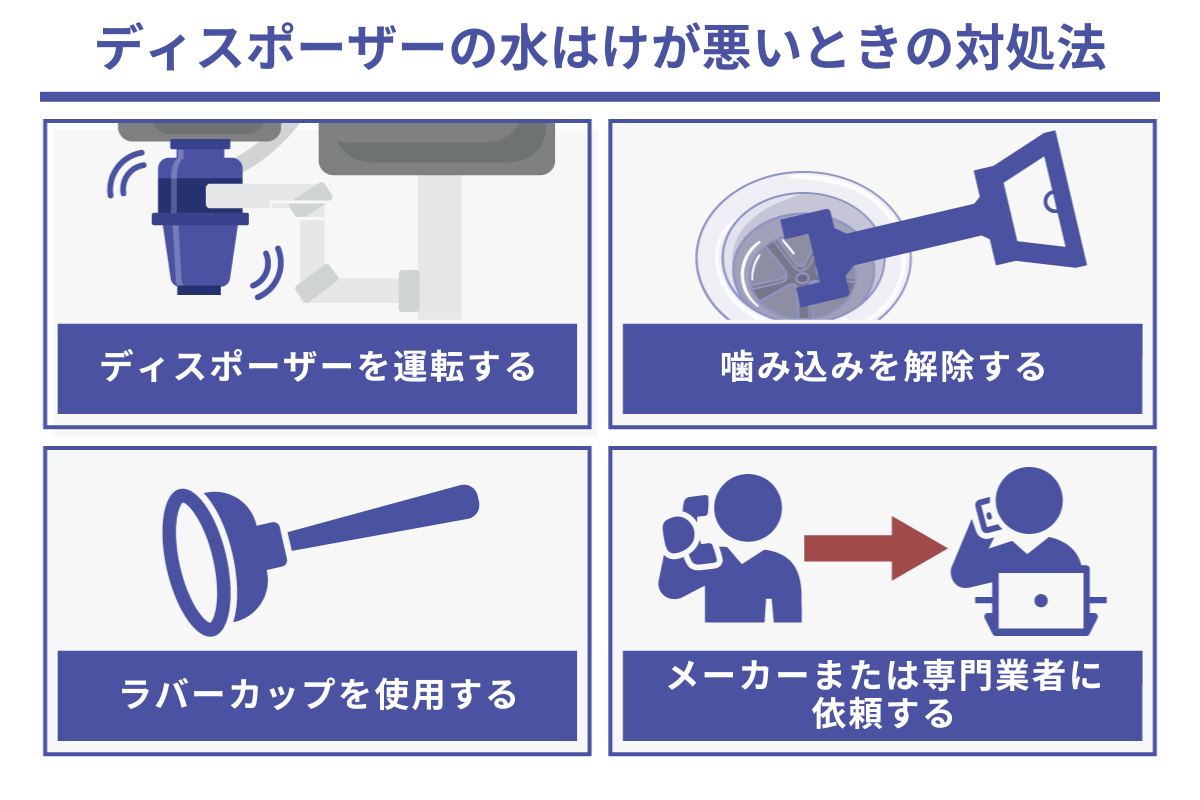 ディスポーザーの水はけが悪いときの対処法

ディスポーザーを運転する

噛み込みを解除する

ラバーカップを使用する

メーカーまたは専門業者に依頼する