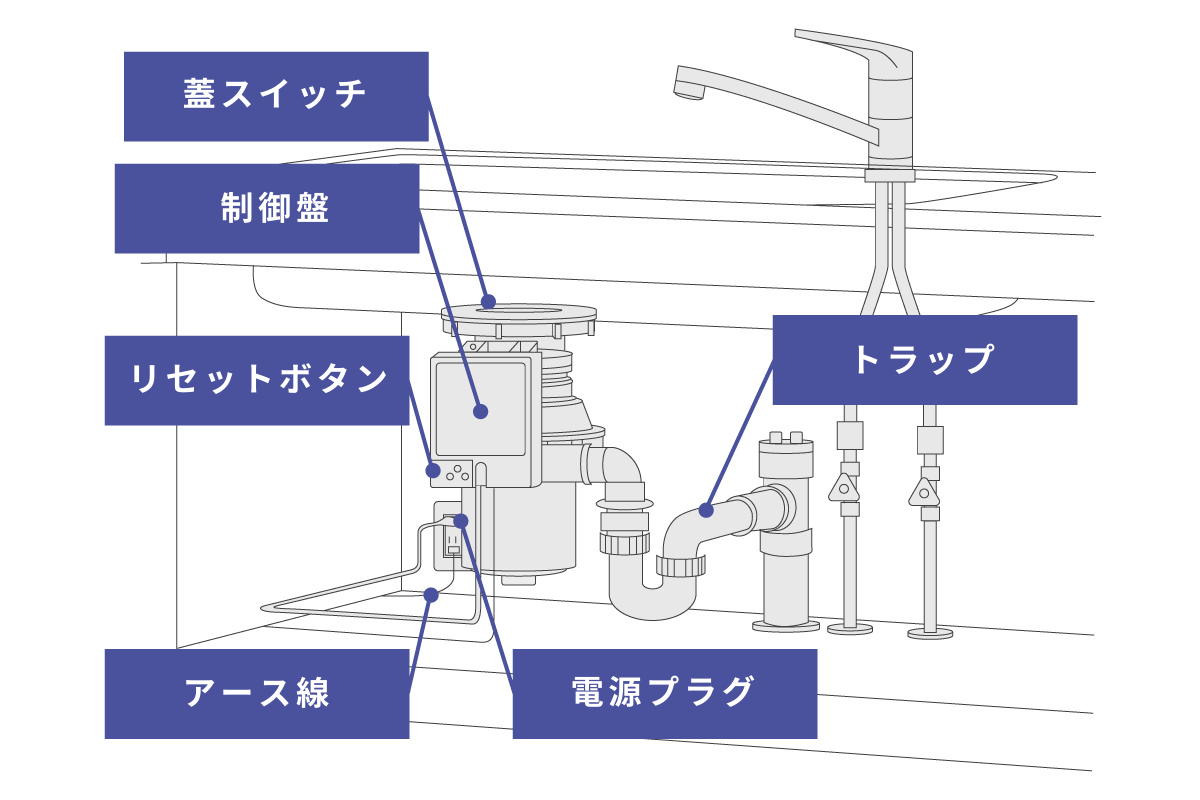 蓋スイッチ

制御盤

リセットボタン

トラップ

アース線

電源プラグ