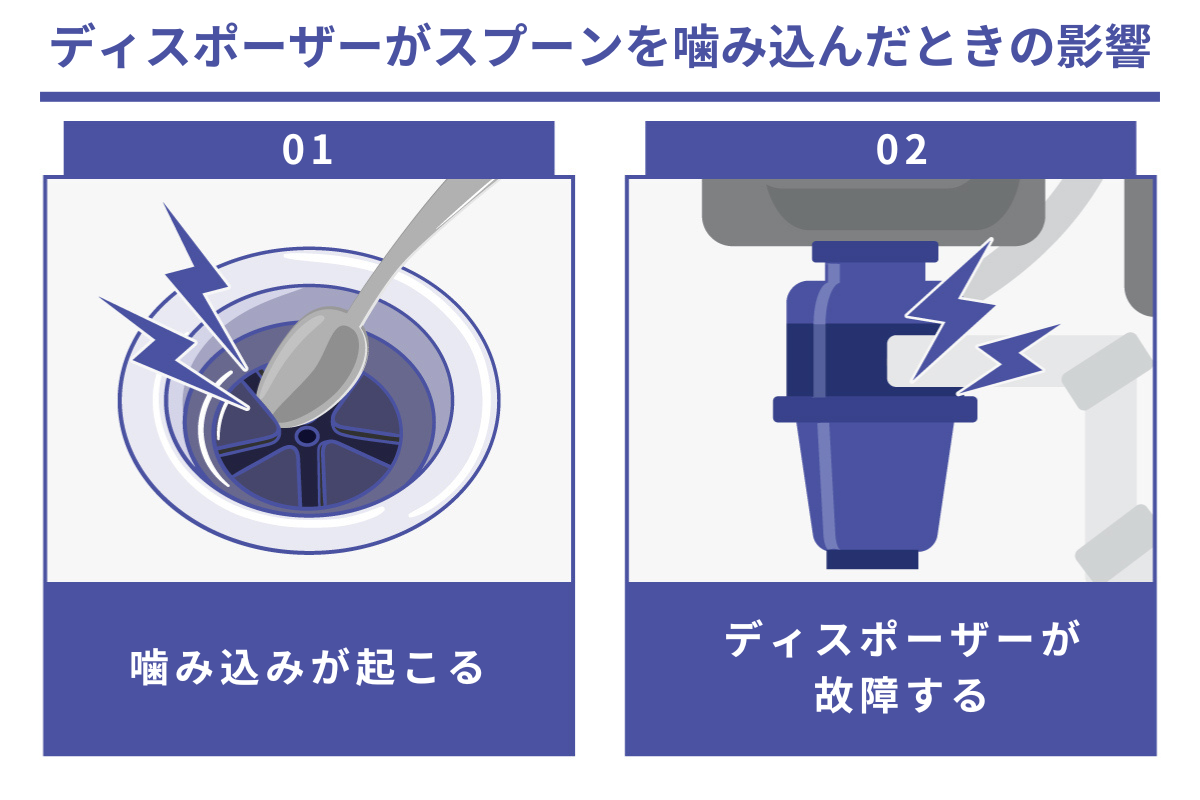 ディスポーザーがスプーンを噛み込んだときの影響

01

噛み込みが起こる

02

ディスポーザーが故障する