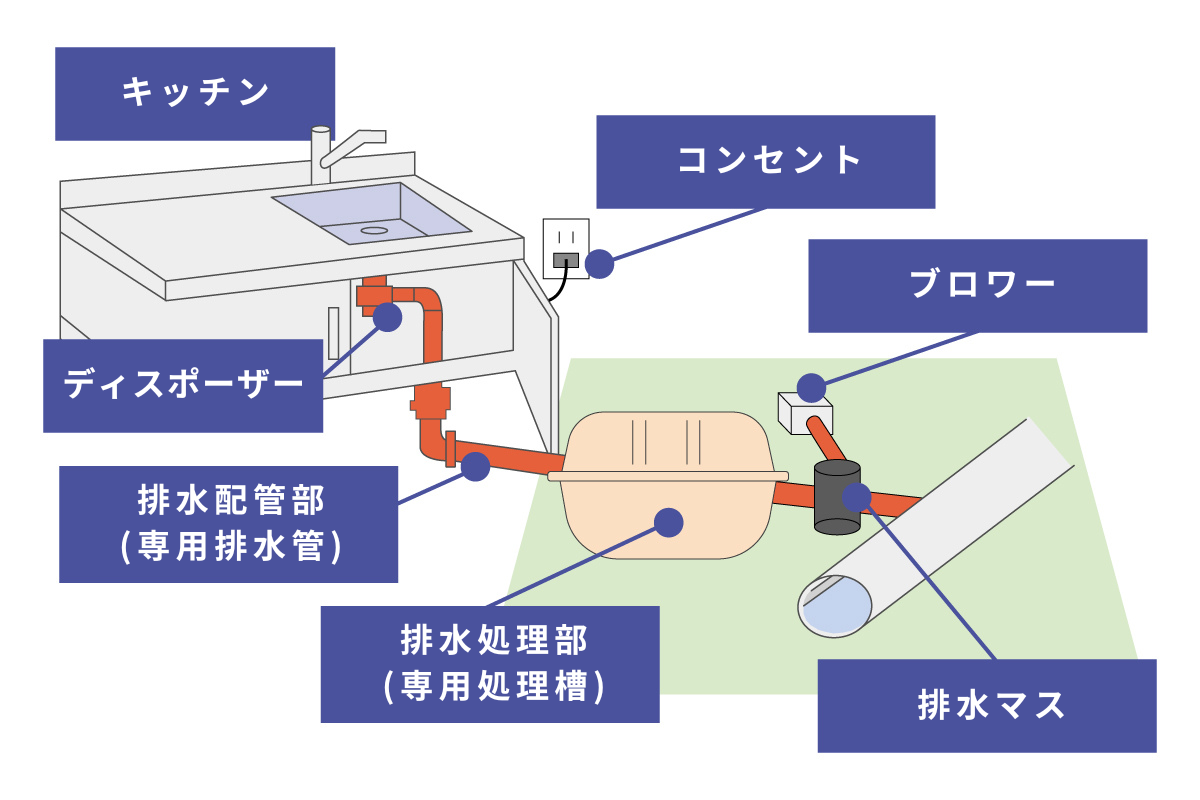 キッチン

コンセント

ブロワー

ディスポーザー

排水配管部
(専用排水管)

排水処理部
(専用処理槽)

排水マス