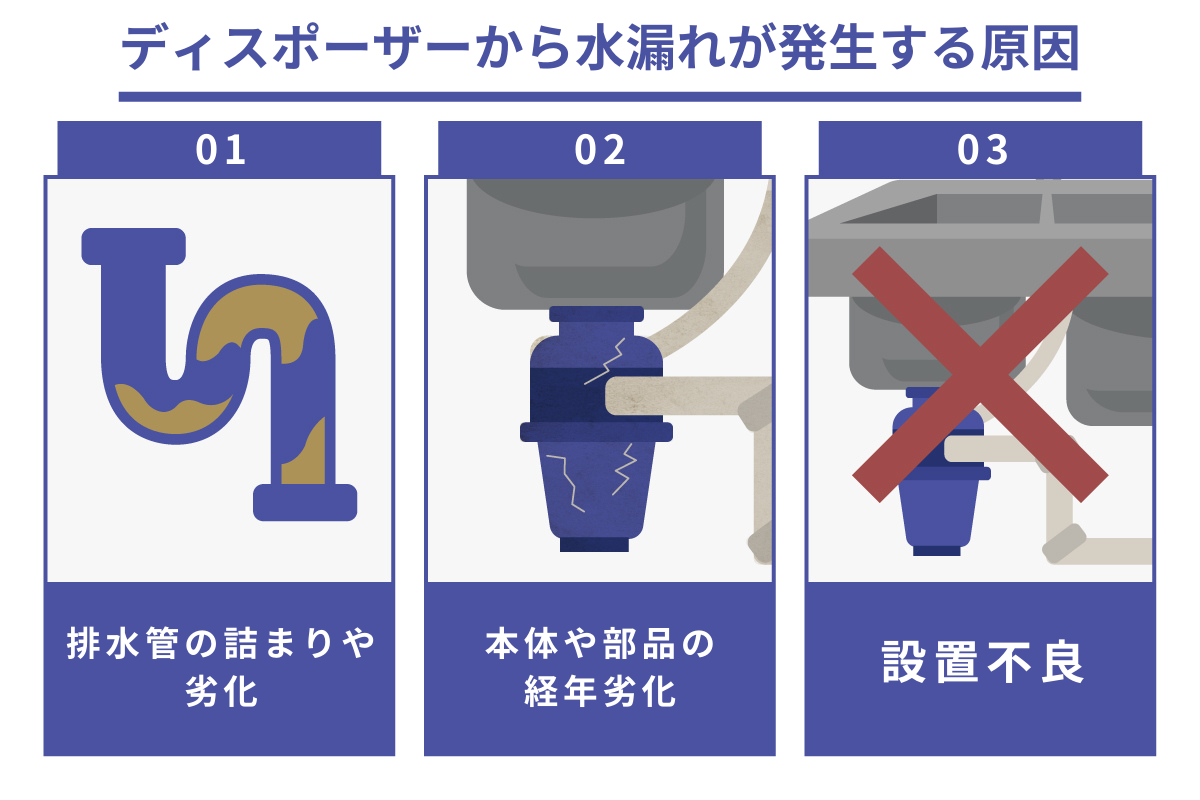 ディスポーザーから水漏れが発生する原因

01

排水管の詰まりや劣化

02

本体や部品の経年劣化

03

設置不良