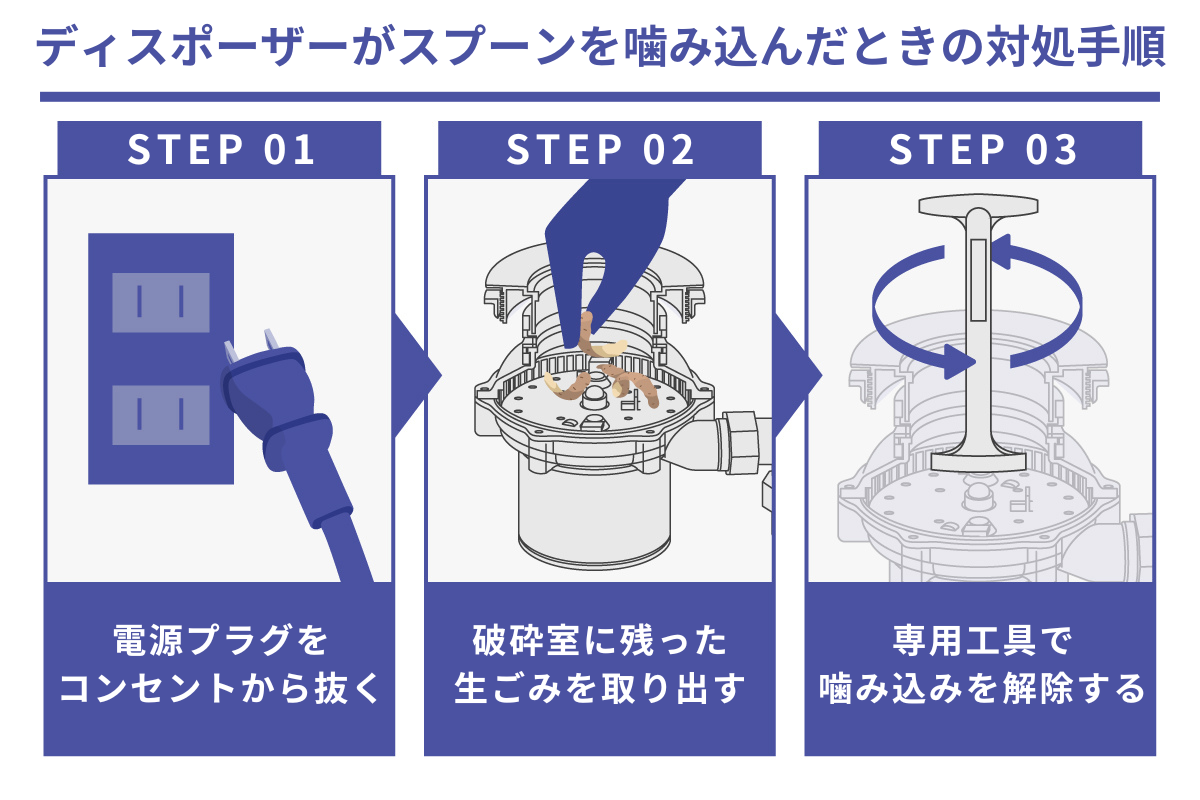 ディスポーザーがスプーンを噛み込んだときの対処手順

STEP 01

電源プラグを
コンセントから抜く

STEP 02

破砕室に残った
生ごみを取り出す

STEP 03

専用工具で
噛み込みを解除する